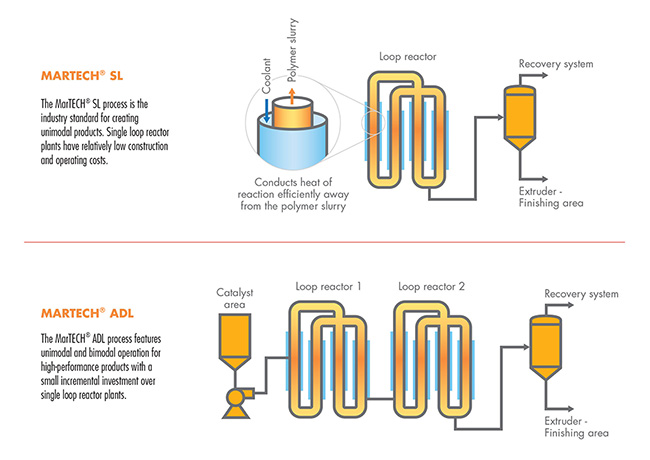 MARTECH® SL

The MarTECH® SL process is the industry standard for creating unimodal products. Single loop reactor plants have relatively low construction and operating costs.

Coolant

Polymer slurry

Conducts heat of reaction efficiently away from the polymer slurry

Loop reactor

Recovery system

Extruder - Finishing area

MARTECH® ADL

The MarTECH® ADL process features unimodal and bimodal operation for high-performance products with a small incremental investment over single loop reactor plants.

Catalyst area

Loop reactor 1

Loop reactor 2

Recovery system

Extruder - Finishing area